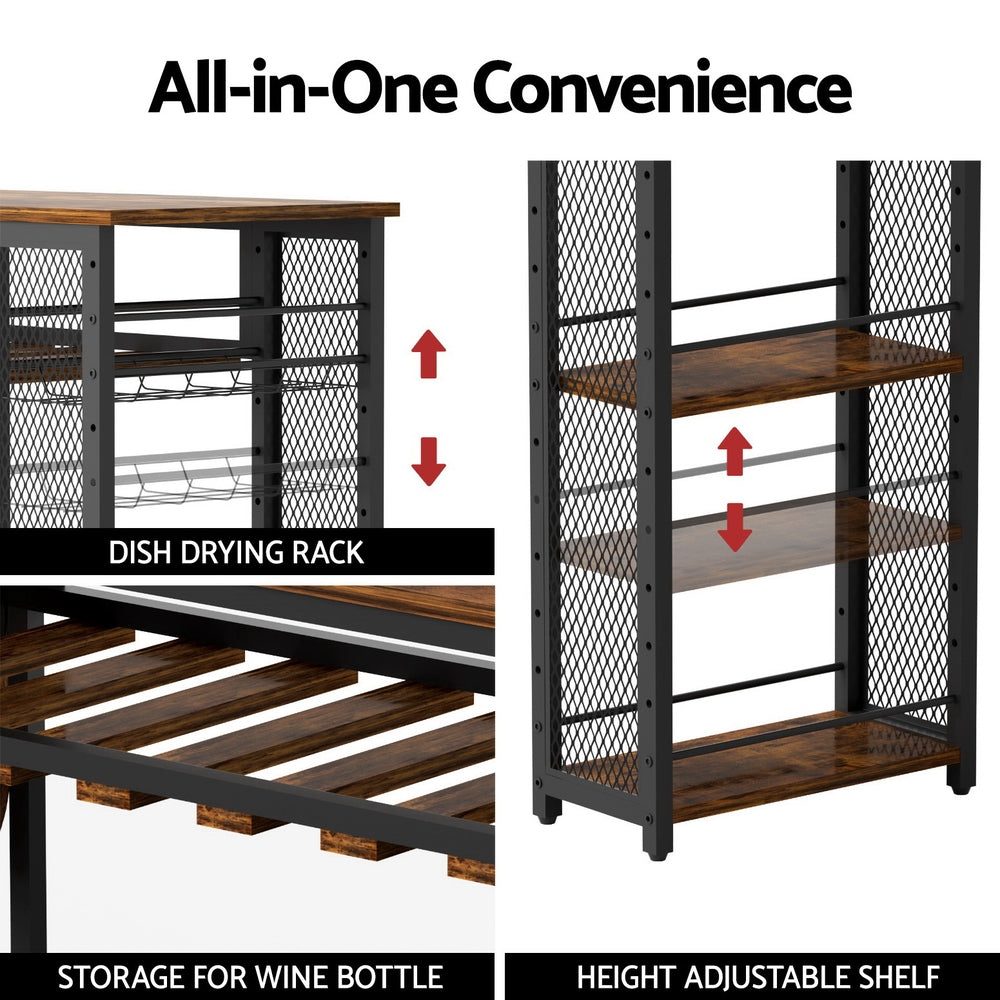 All-in-One Convenience

DISH DRYING RACK

STORAGE FOR WINE BOTTLE

HEIGHT ADJUSTABLE SHELF