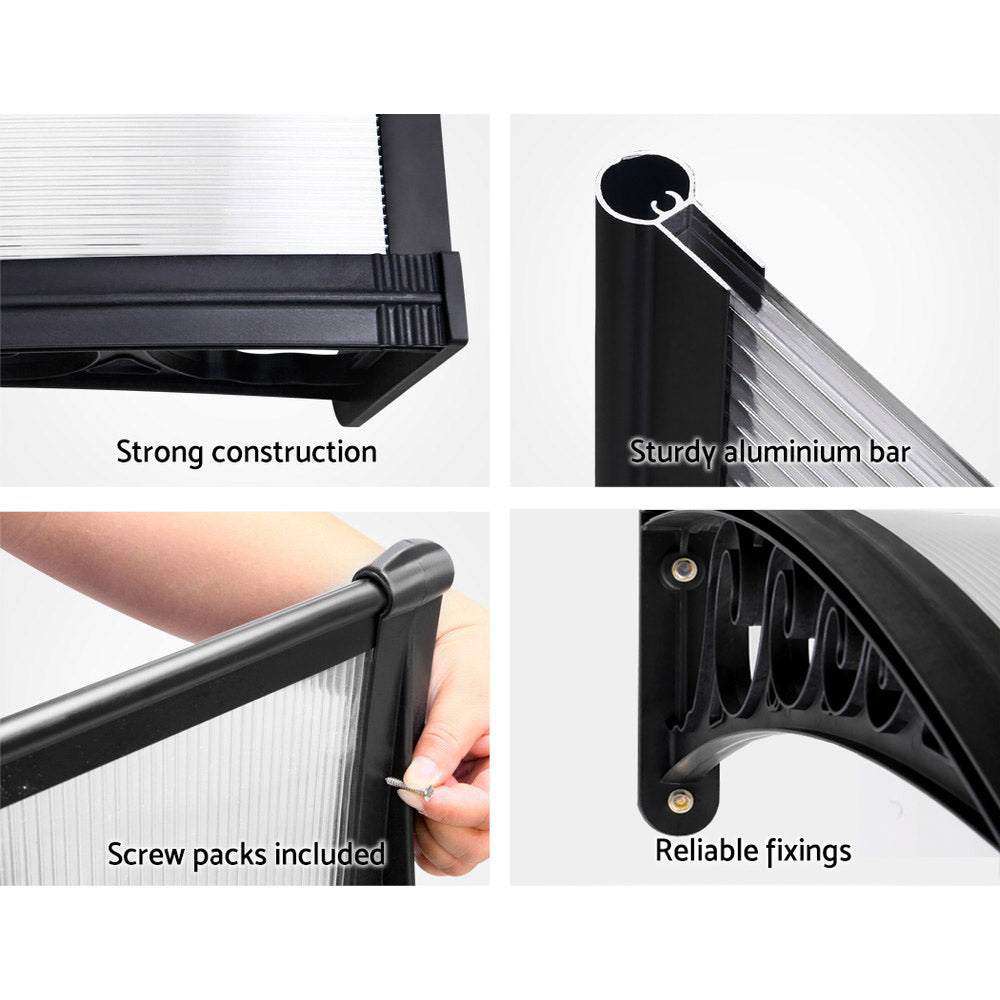 Strong construction

Sturdy aluminium bar

Screw packs included

Reliable fixings